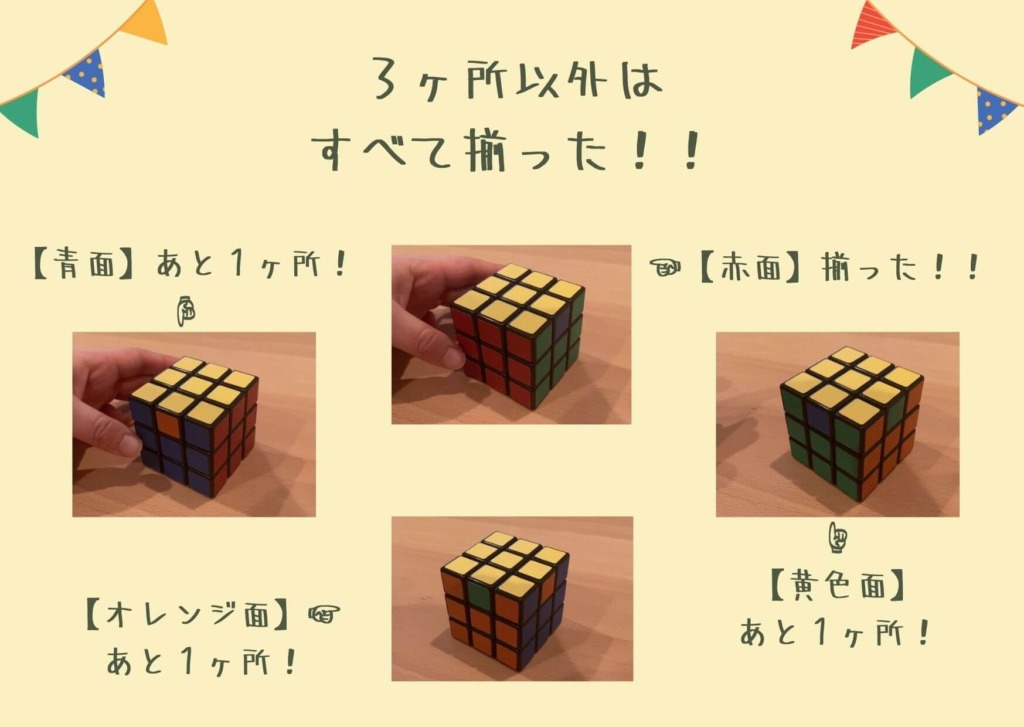 3ヶ所以外は
すべて揃った！！

【青面】あと1ヶ所！

【赤面】揃った！！

【オレンジ面】
あと1ヶ所！

【黄色面】
あと1ヶ所！